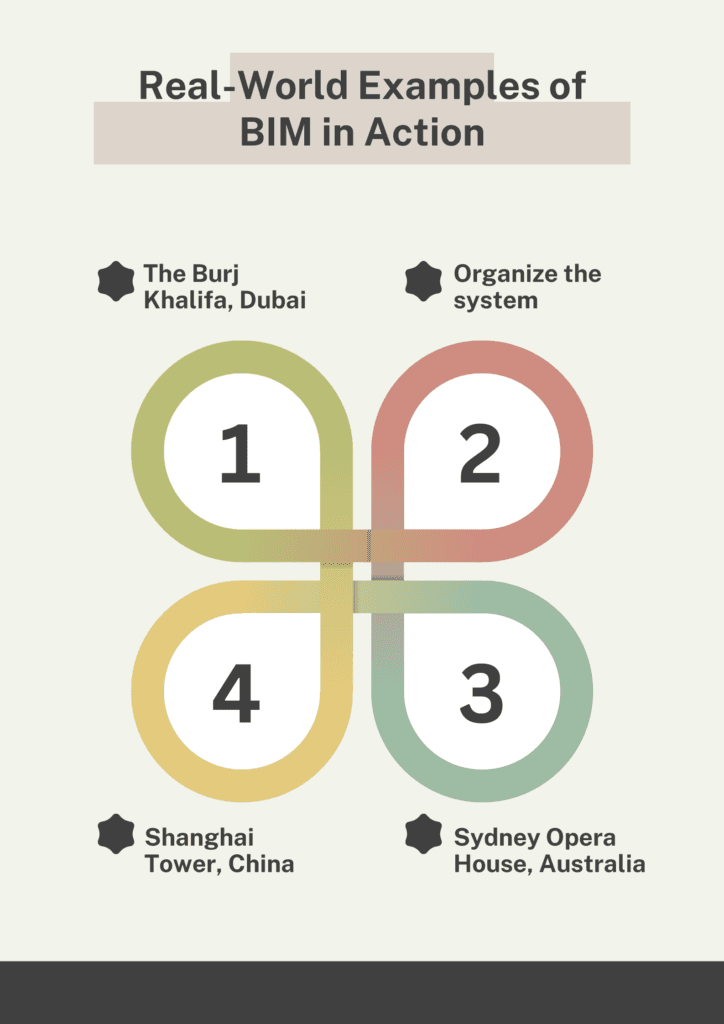 Real-World Examples of BIM in Action

The Burj Khalifa, Dubai

Organize the system

1

2

4

3

Shanghai Tower, China

Sydney Opera House, Australia