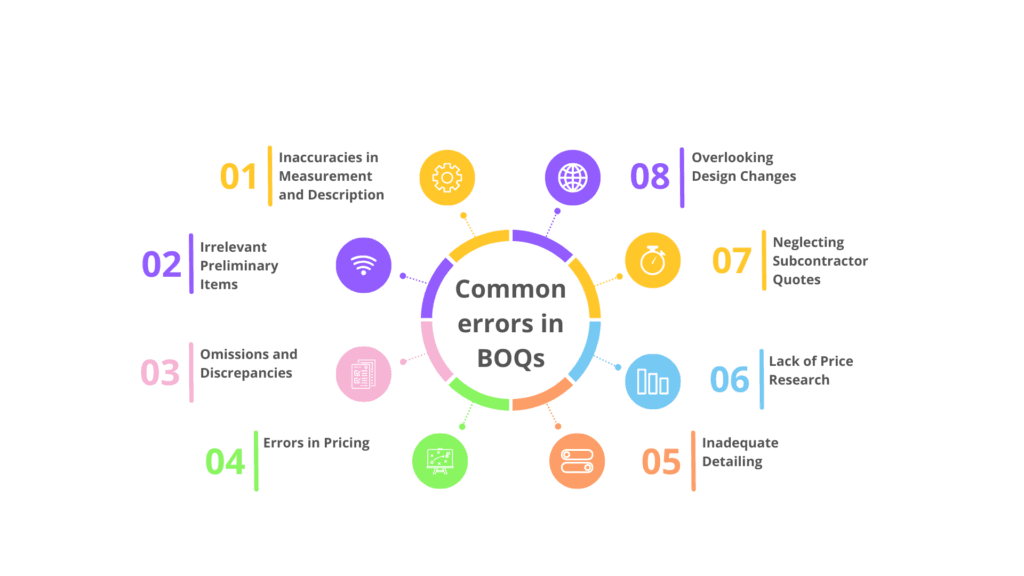 Common errors in BOQs

01 Inaccuracies in Measurement and Description

02 Irrelevant Preliminary Items

03 Omissions and Discrepancies

04 Errors in Pricing

05 Inadequate Detailing

06 Lack of Price Research

07 Neglecting Subcontractor Quotes

08 Overlooking Design Changes