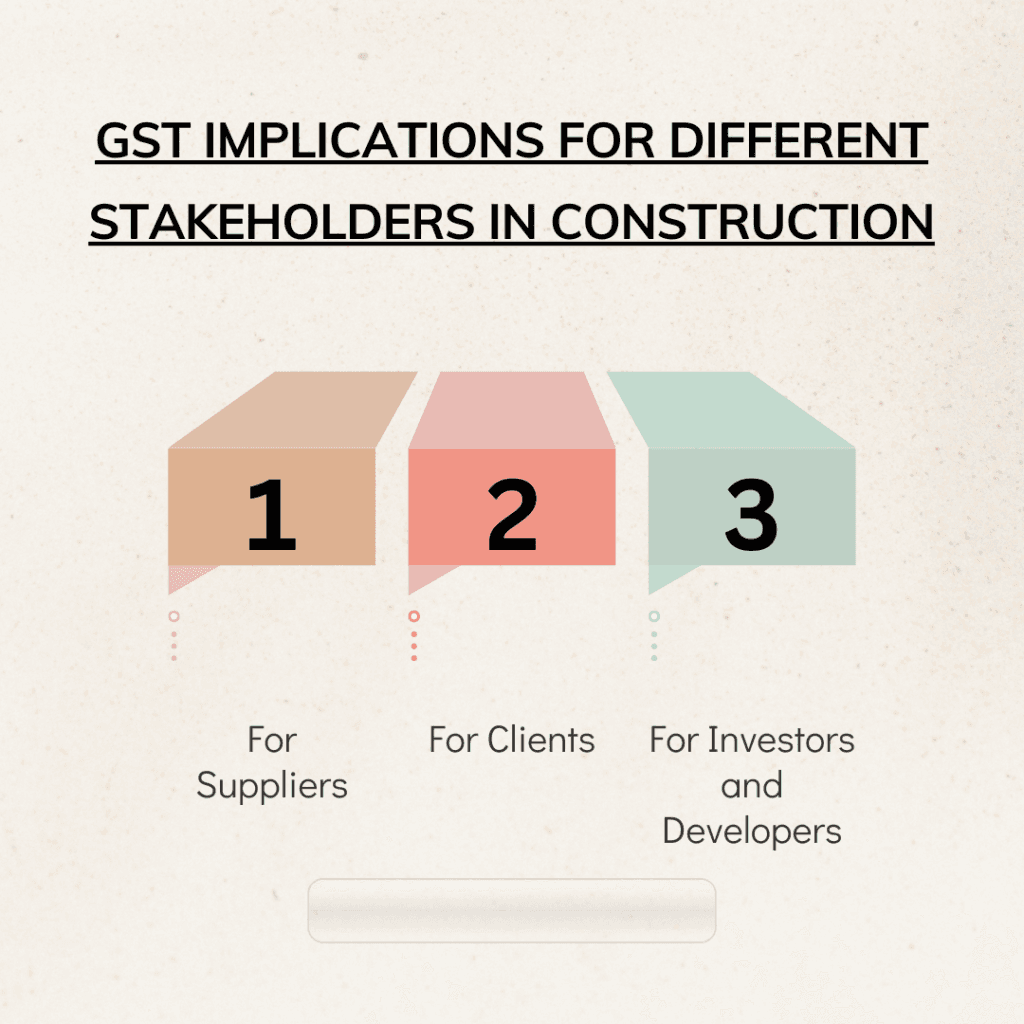 GST IMPLICATIONS FOR DIFFERENT STAKEHOLDERS IN CONSTRUCTION

1

2

3

For Suppliers

For Clients

For Investors and Developers