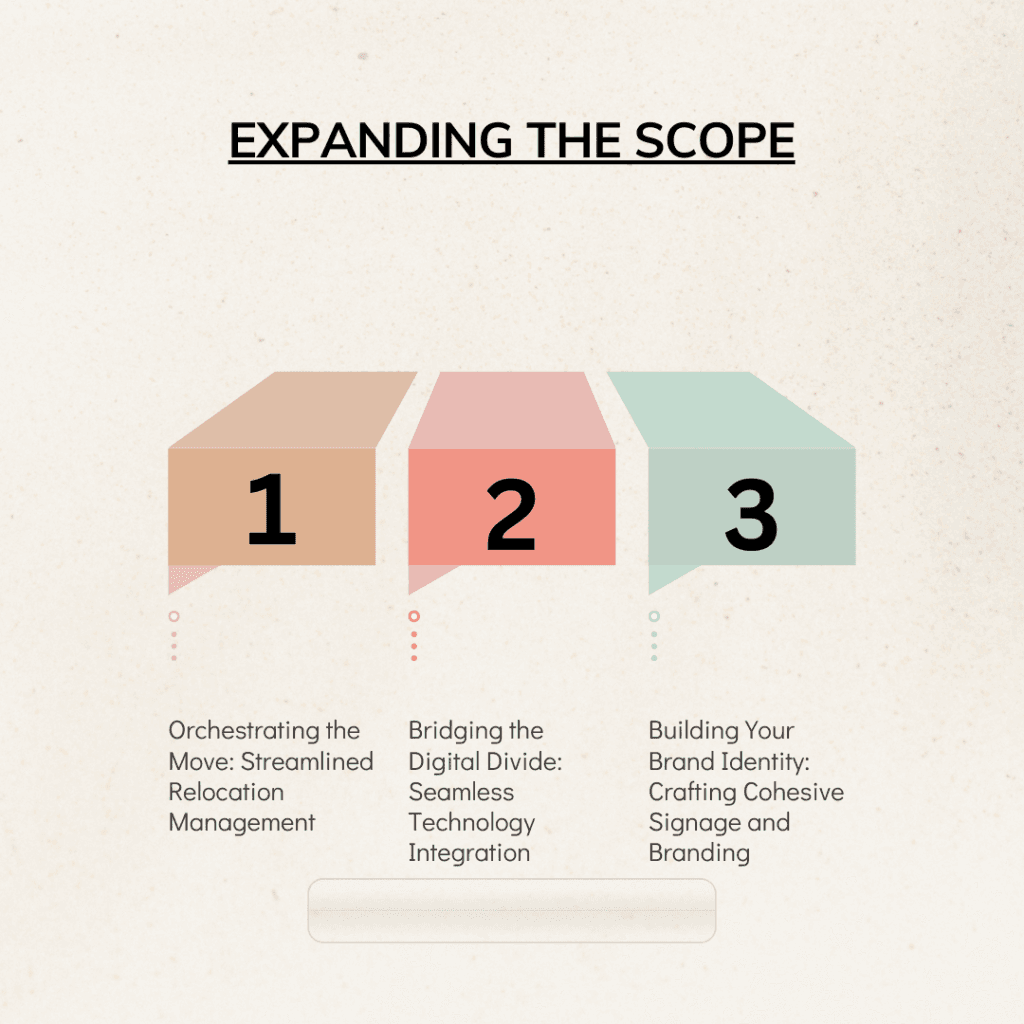 EXPANDING THE SCOPE

1

2

3

Orchestrating the Move: Streamlined Relocation Management

Bridging the Digital Divide: Seamless Technology Integration

Building Your Brand Identity: Crafting Cohesive Signage and Branding