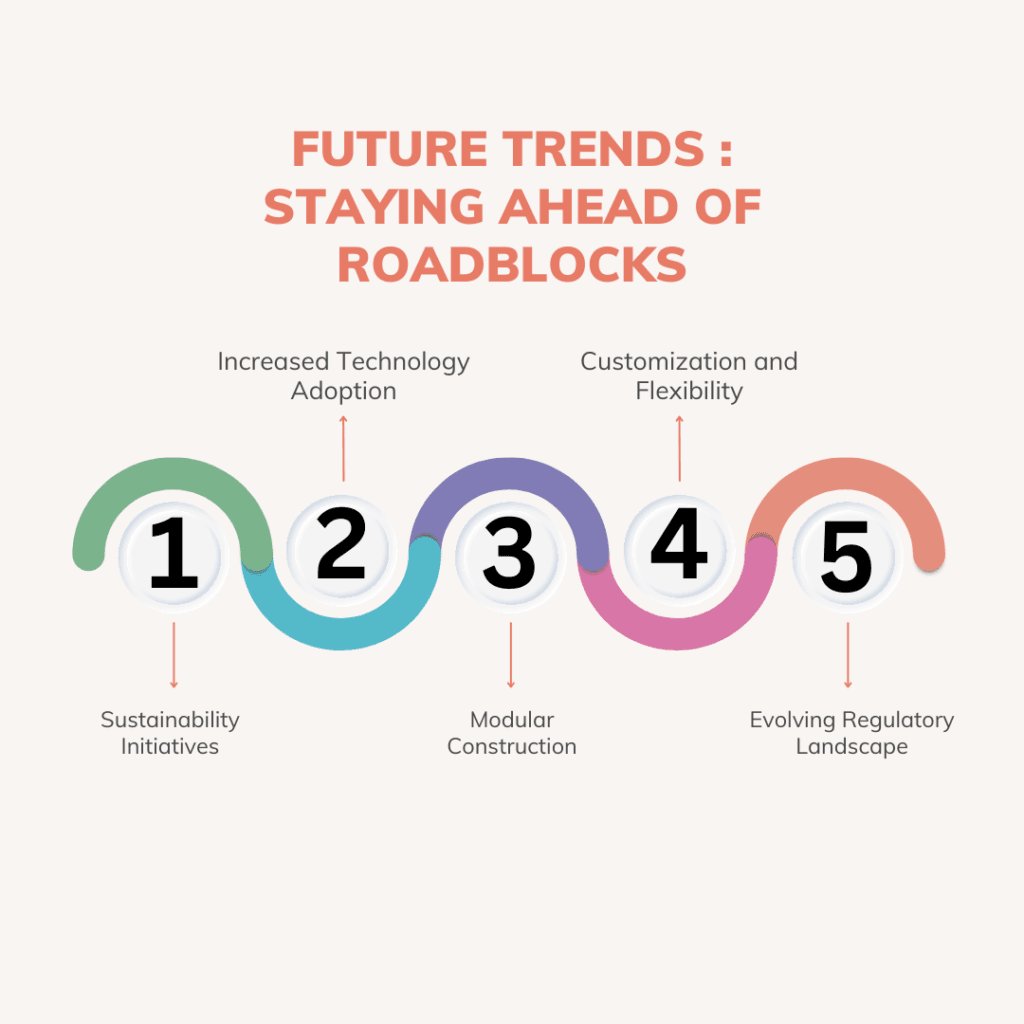 FUTURE TRENDS : STAYING AHEAD OF ROADBLOCKS

Increased Technology Adoption

Customization and Flexibility

1

2

3

4

5

Sustainability Initiatives

Modular Construction

Evolving Regulatory Landscape