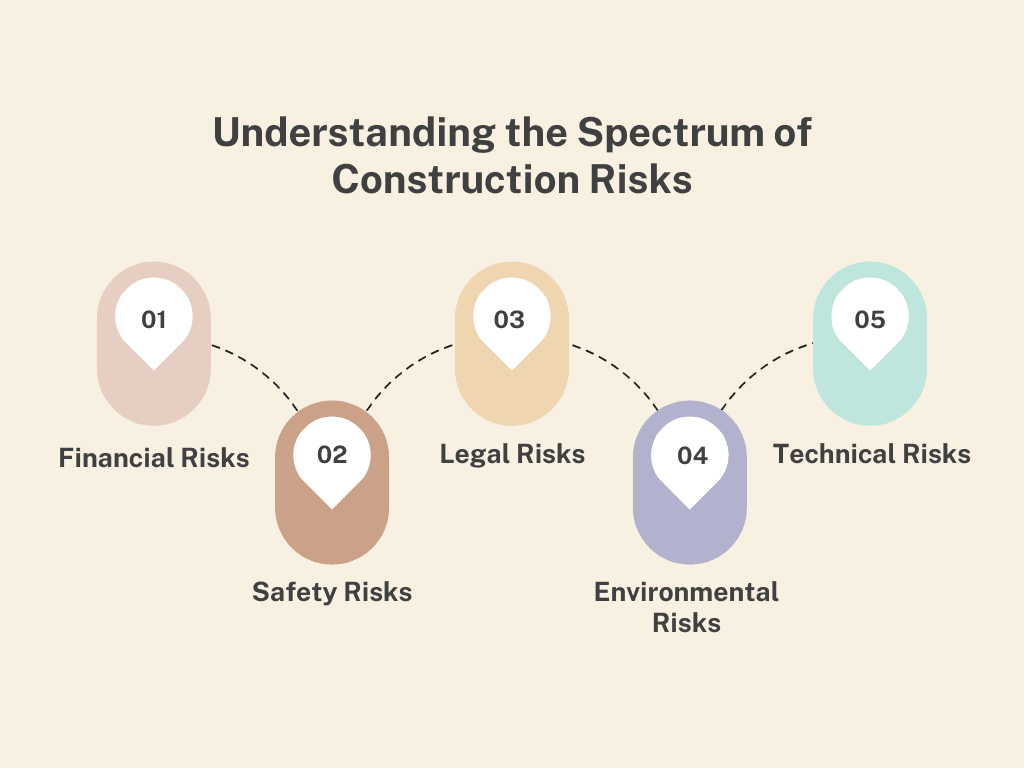 Understanding the Spectrum of Construction Risks

01

Financial Risks

02

Safety Risks

03

Legal Risks

04

Environmental Risks

05

Technical Risks