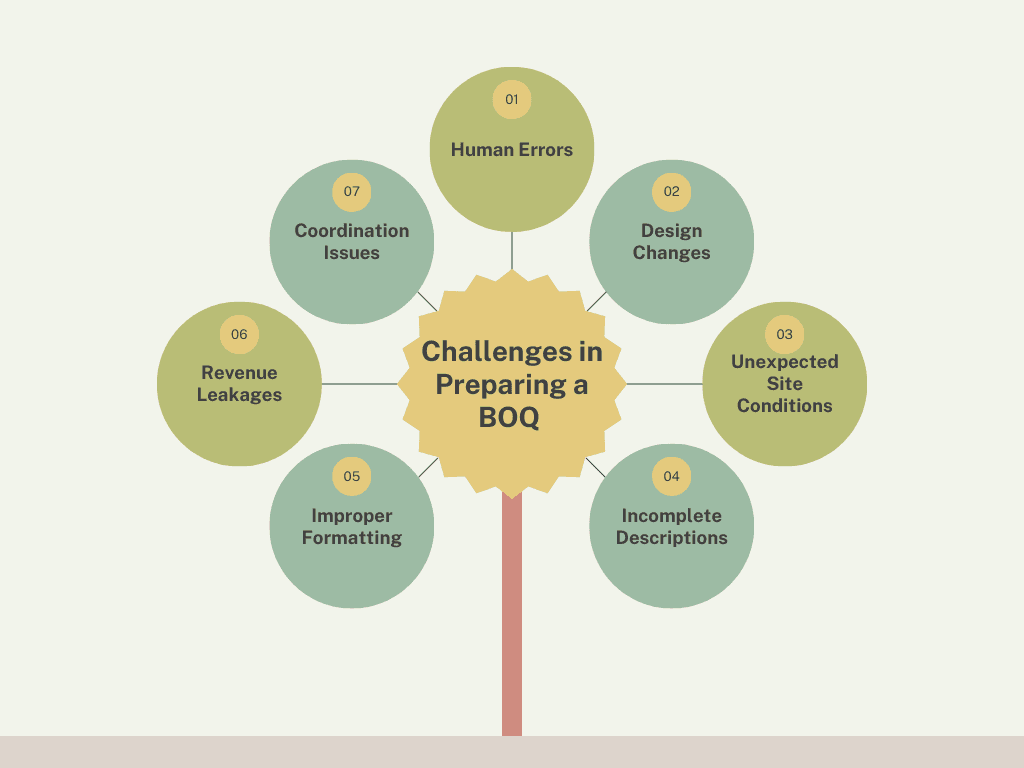 Challenges in Preparing a BOQ

01
Human Errors

02
Design Changes

03
Unexpected Site Conditions

04
Incomplete Descriptions

05
Improper Formatting

06
Revenue Leakages

07
Coordination Issues