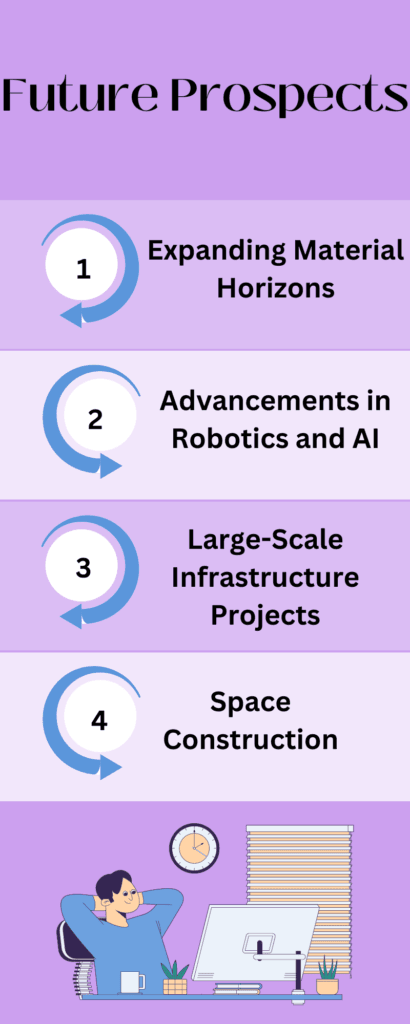 Future Prospects

1 Expanding Material Horizons

2 Advancements in Robotics and AI

3 Large-Scale Infrastructure Projects

4 Space Construction