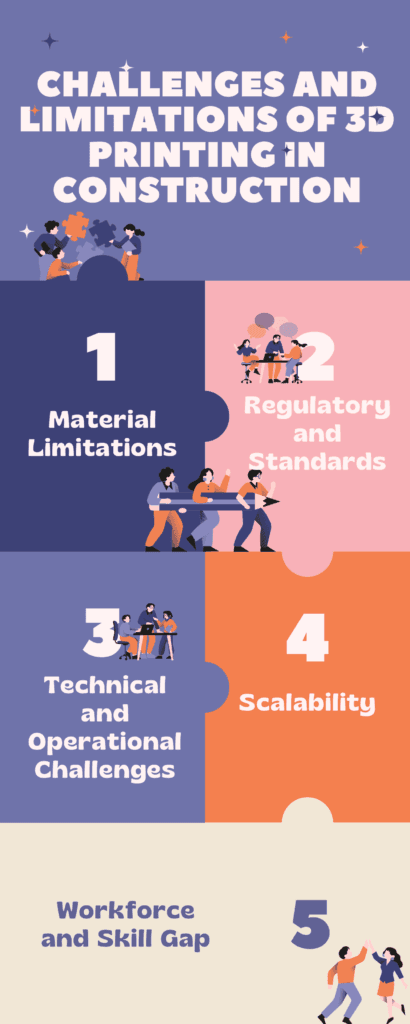 CHALLENGES AND LIMITATIONS OF 3D PRINTING IN CONSTRUCTION

1

Material Limitations

2

Regulatory and Standards

3

Technical and Operational Challenges

4

Scalability

Workforce and Skill Gap

5