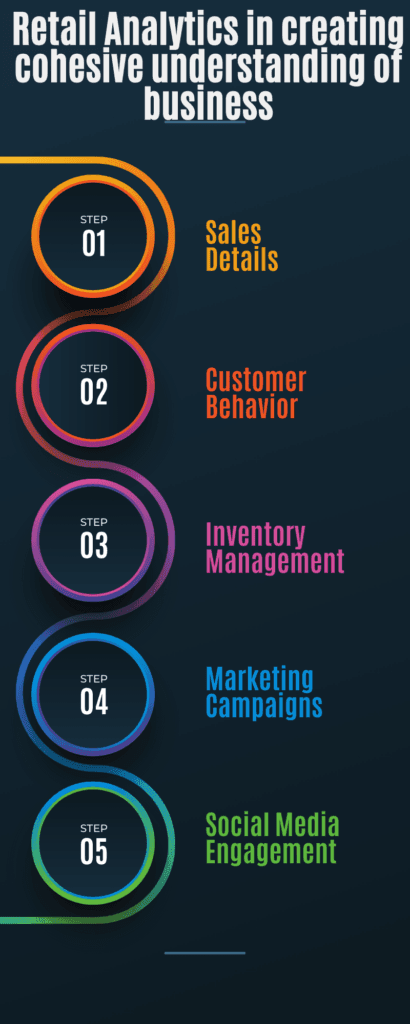 Retail Analytics in creating cohesive understanding of business

STEP
01
Sales Details

STEP
02
Customer Behavior

STEP
03
Inventory Management

STEP
04
Marketing Campaigns

STEP
05
Social Media Engagement