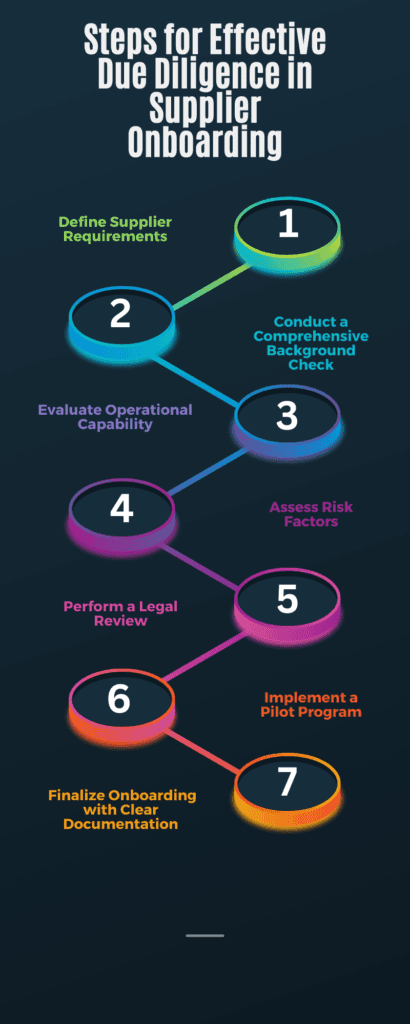 Steps for Effective Due Diligence in Supplier Onboarding

Define Supplier Requirements

1

2

Conduct a Comprehensive Background Check

Evaluate Operational Capability

3

4

Assess Risk Factors

Perform a Legal Review

5

6

Implement a Pilot Program

Finalize Onboarding with Clear Documentation

7