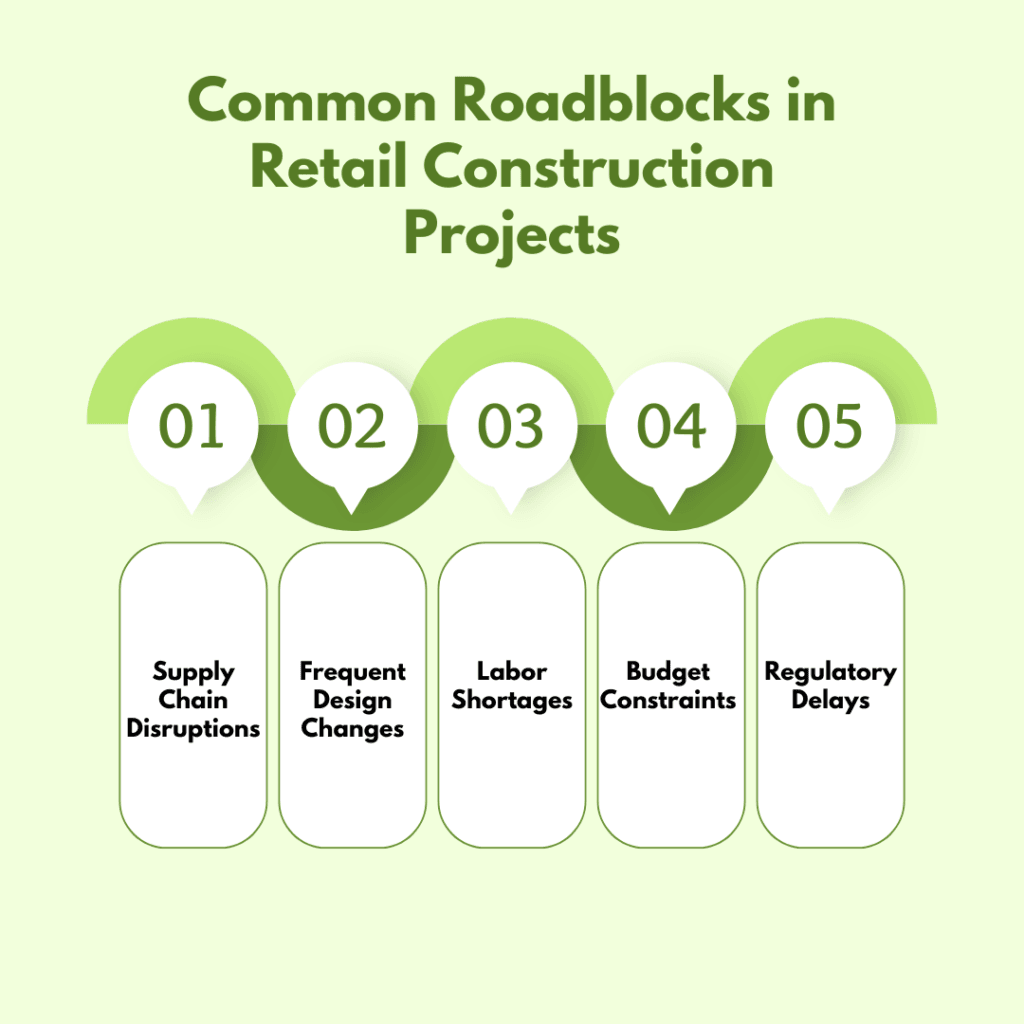 Common Roadblocks in Retail Construction Projects

01

02

03

04

05

Supply Chain Disruptions

Frequent Design Changes

Labor Shortages

Budget Constraints

Regulatory Delays