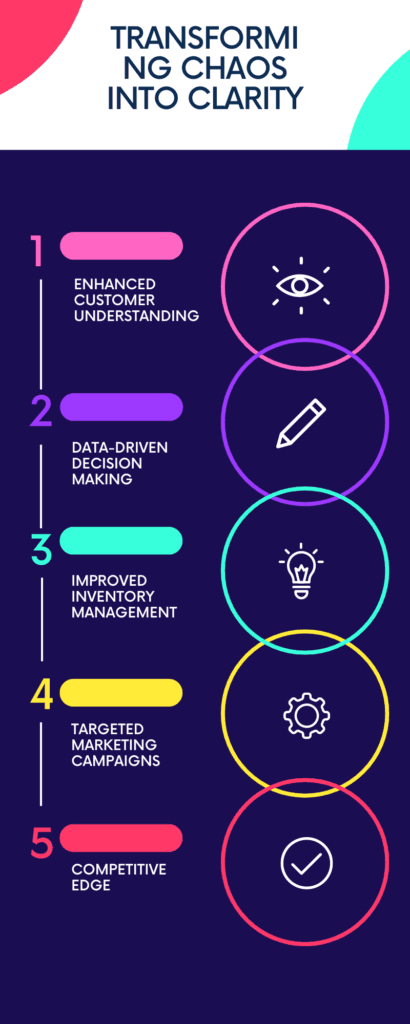 TRANSFORMI NG CHAOS INTO CLARITY

1

ENHANCED CUSTOMER UNDERSTANDING

2

DATA-DRIVEN DECISION MAKING

3

IMPROVED INVENTORY MANAGEMENT

4

TARGETED MARKETING CAMPAIGNS

5

COMPETITIVE EDGE