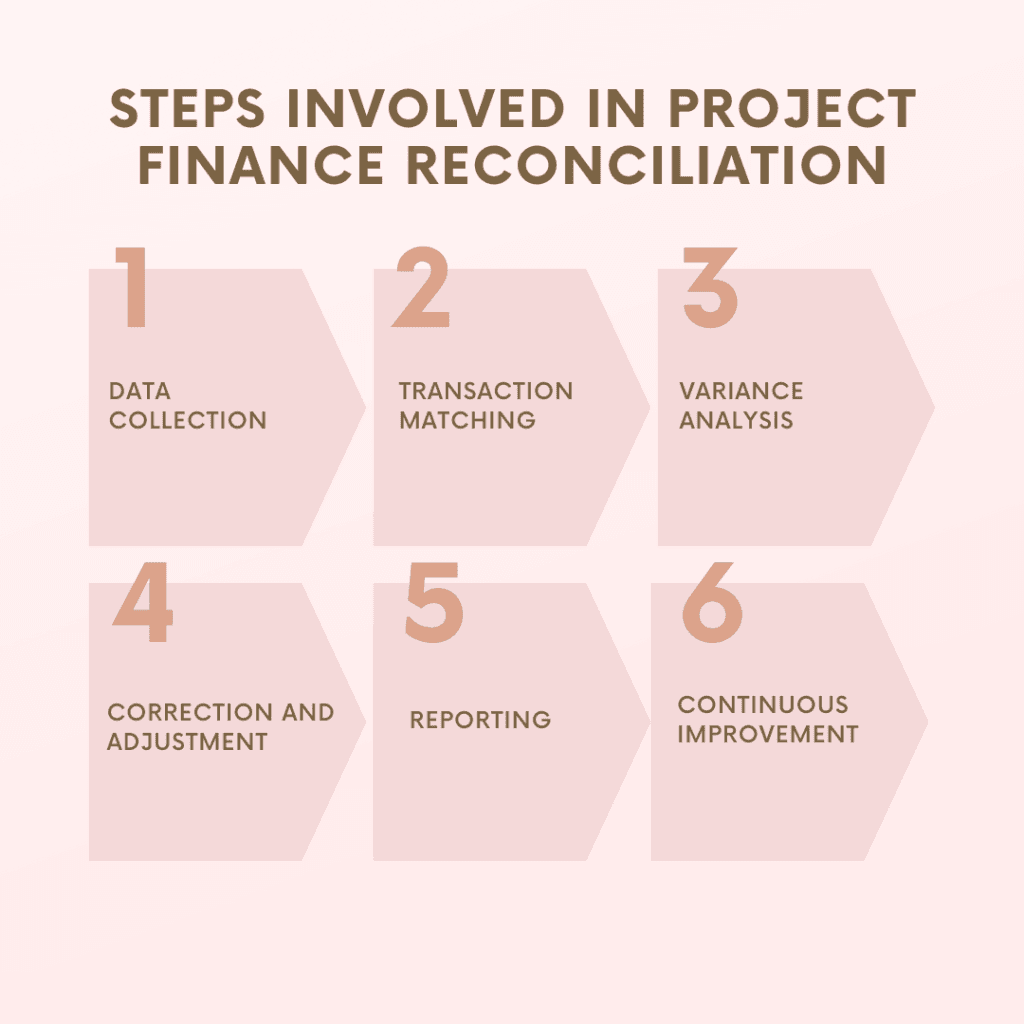 STEPS INVOLVED IN PROJECT FINANCE RECONCILIATION

1

DATA COLLECTION

2

TRANSACTION MATCHING

3

VARIANCE ANALYSIS

4

CORRECTION AND ADJUSTMENT

5

REPORTING

6

CONTINUOUS IMPROVEMENT