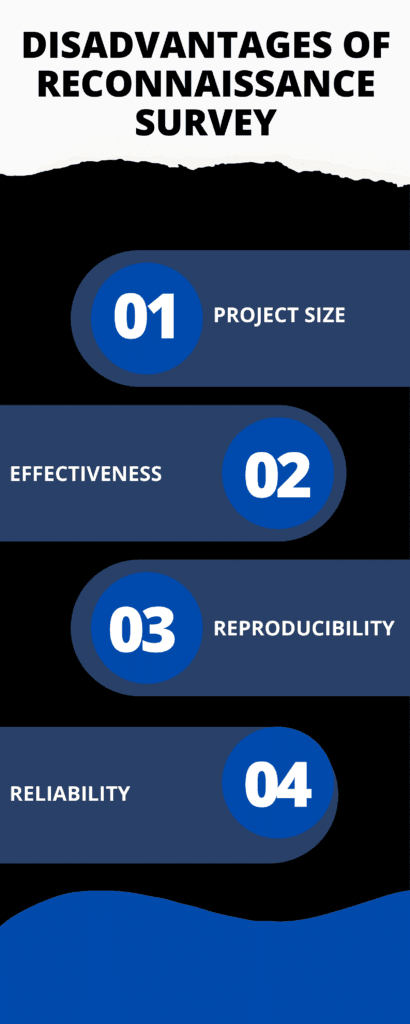 DISADVANTAGES OF RECONNAISSANCE SURVEY

01 PROJECT SIZE

EFFECTIVENESS 02

03 REPRODUCIBILITY

RELIABILITY 04