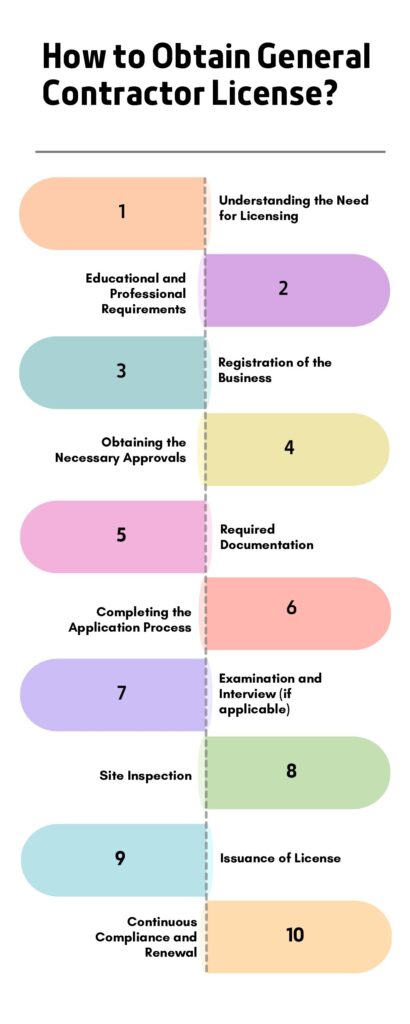 How to Obtain General Contractor License?

1 Understanding the Need for Licensing

Educational and Professional Requirements 2

3 Registration of the Business

Obtaining the Necessary Approvals 4

5 Required Documentation

Completing the Application Process 6

7 Examination and Interview (if applicable)

Site Inspection 8

9 Issuance of License

Continuous Compliance and Renewal 10